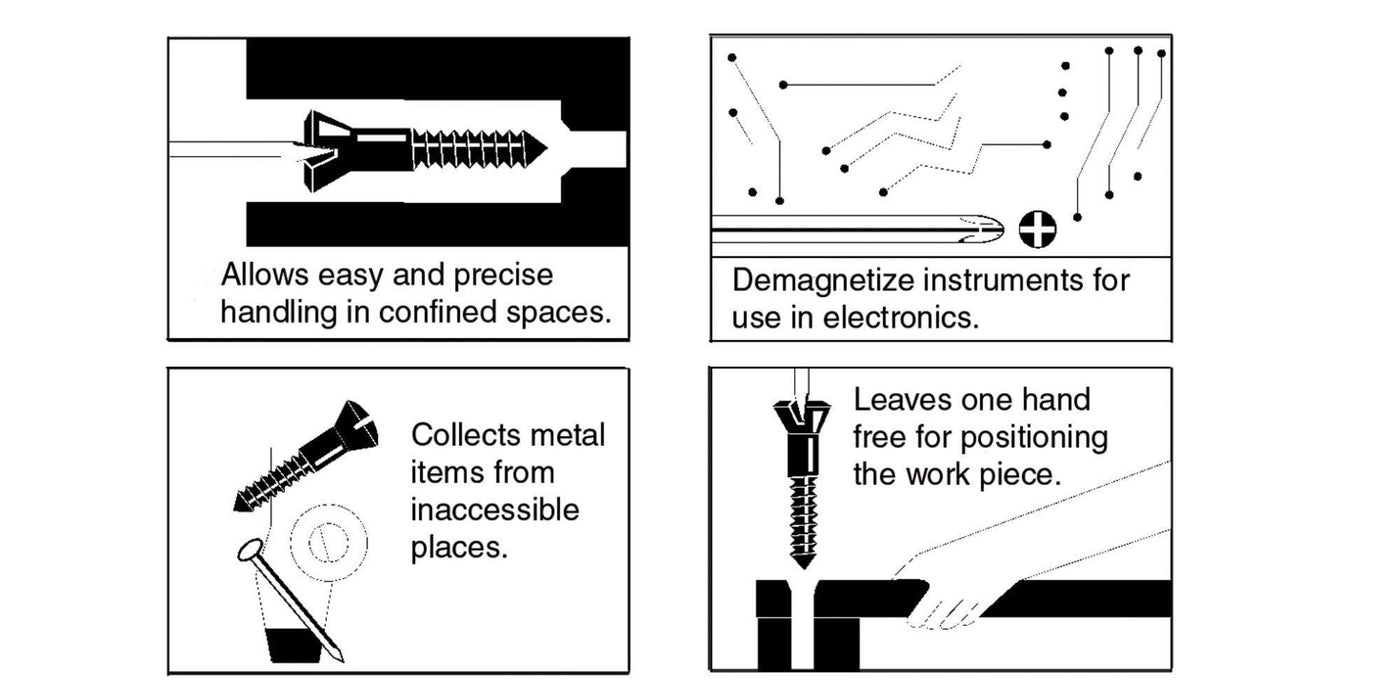 Allows easy and precise handling in confined spaces.

Demagnetize instruments for use in electronics.

Collects metal items from inaccessible places.

Leaves one hand free for positioning the work piece.