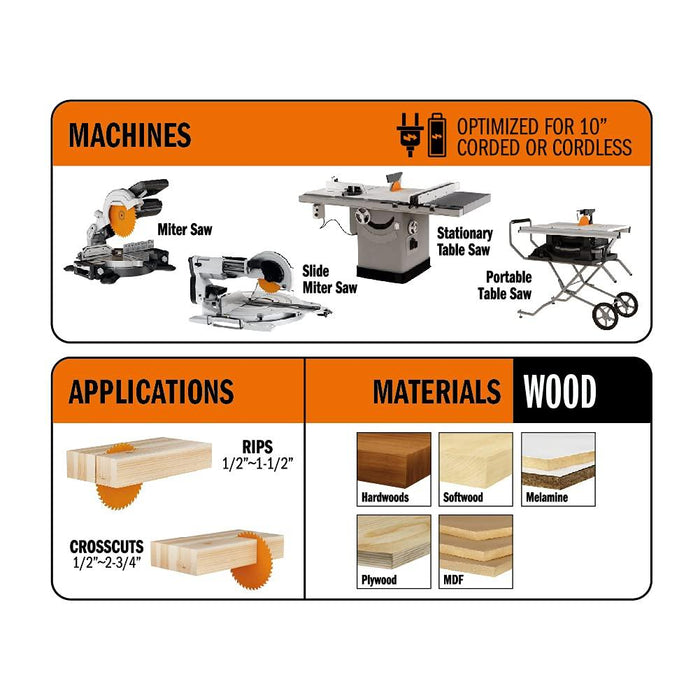 MACHINES

OPTIMIZED FOR 10" CORDED OR CORDLESS

Miter Saw

Slide Miter Saw

Stationary Table Saw

Portable Table Saw

APPLICATIONS

RIPS
1/2"~1-1/2"

CROSSCUTS
1/2"~2-3/4"

MATERIALS WOOD

Hardwoods

Softwood

Melamine

Plywood

MDF